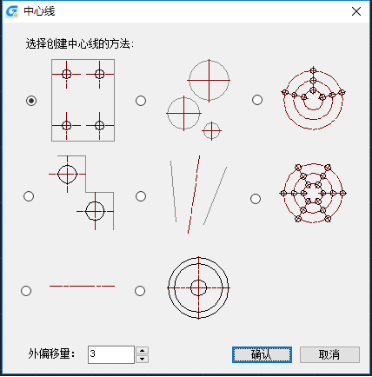 中心线

选择创建中心线的方法:

外偏移量: 3

确认

取消